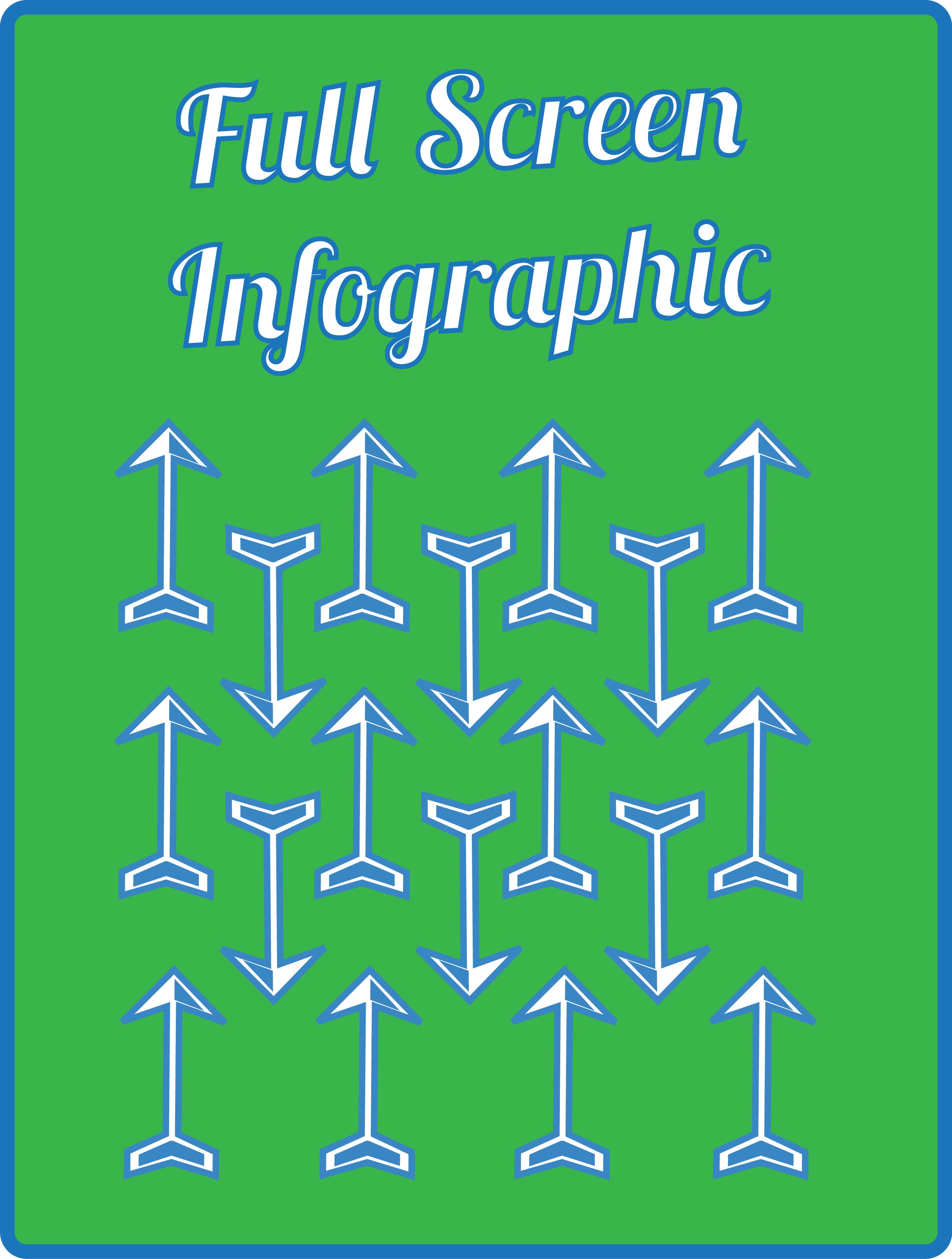 Full Screen Infographic