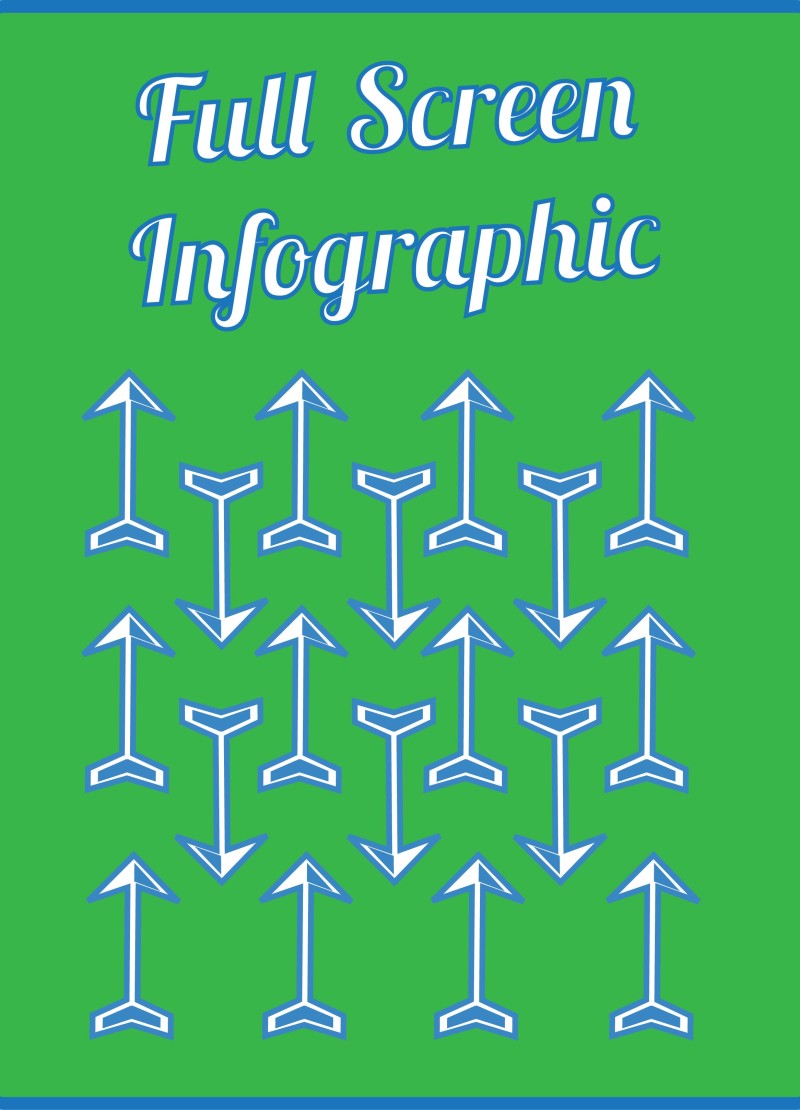 Full Screen Infographic