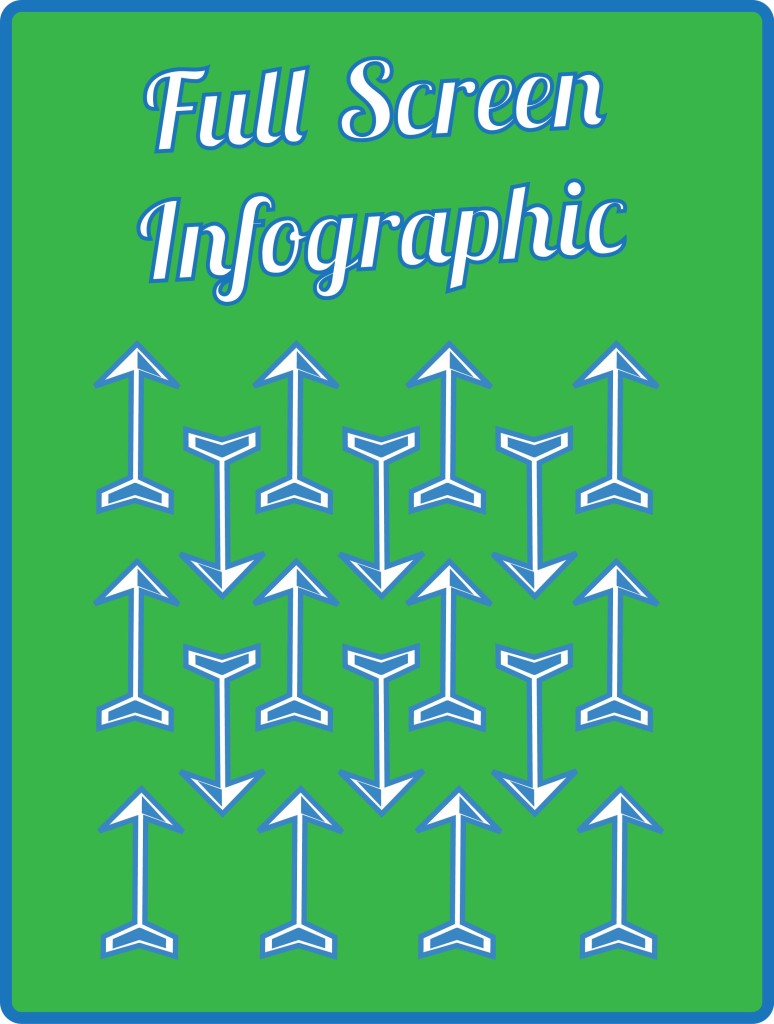 Full Screen Infographic